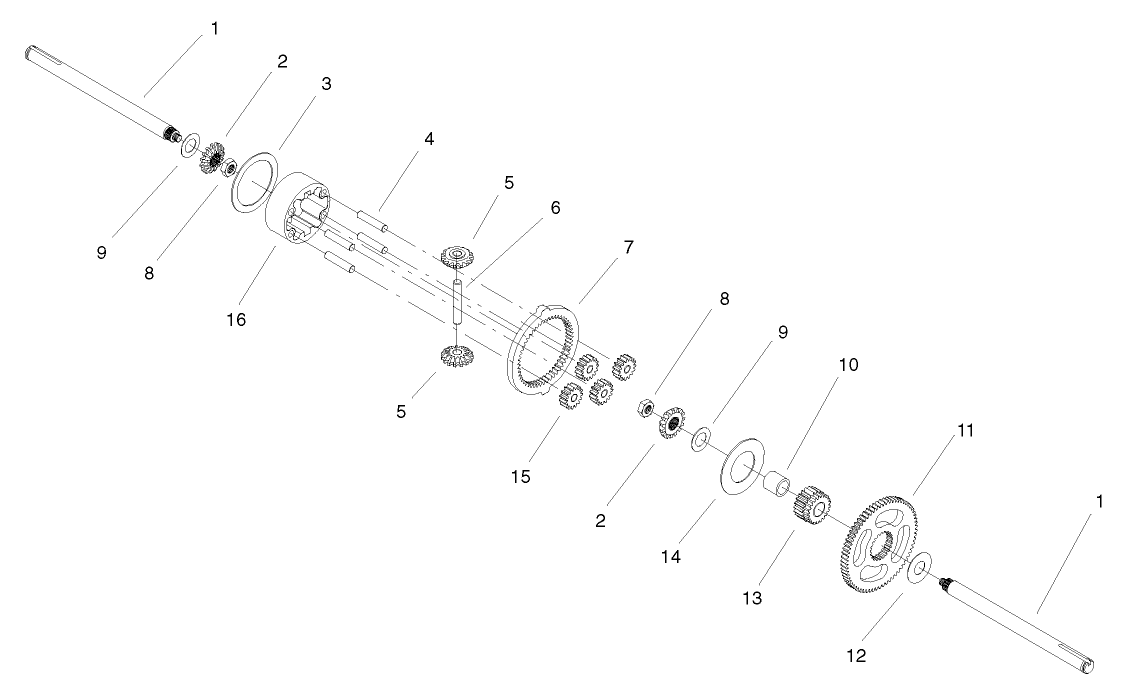 1
2
3
4
5
6
7
9
8
16
5
8
9
10
11
15
2
14
13
1
12