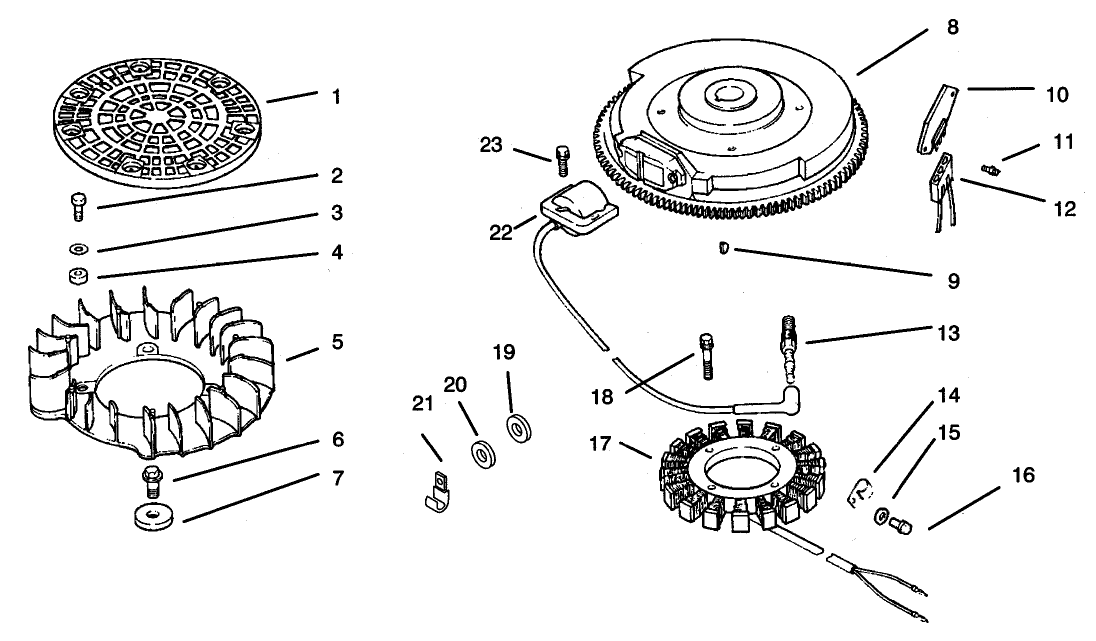 1
2
3
4
5
6
7
8
10
11
12
9
23
22
13
18
19
20
21
14
15
16
17