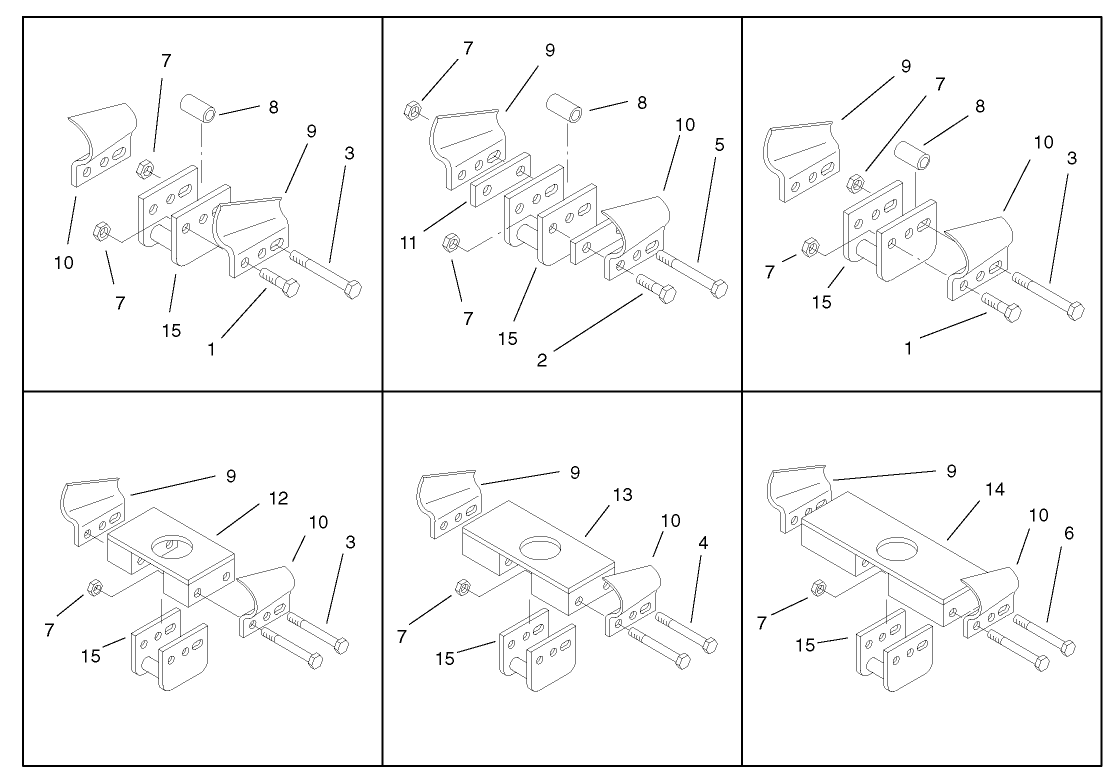 7
8
9
3
10
7
15
1

7
9
8
10
5
11
7
15
2

9
7
8
10
3
7
15
1

9
12
10
3
7
15

9
13
10
4
7
15

9
14
10
6
7
15