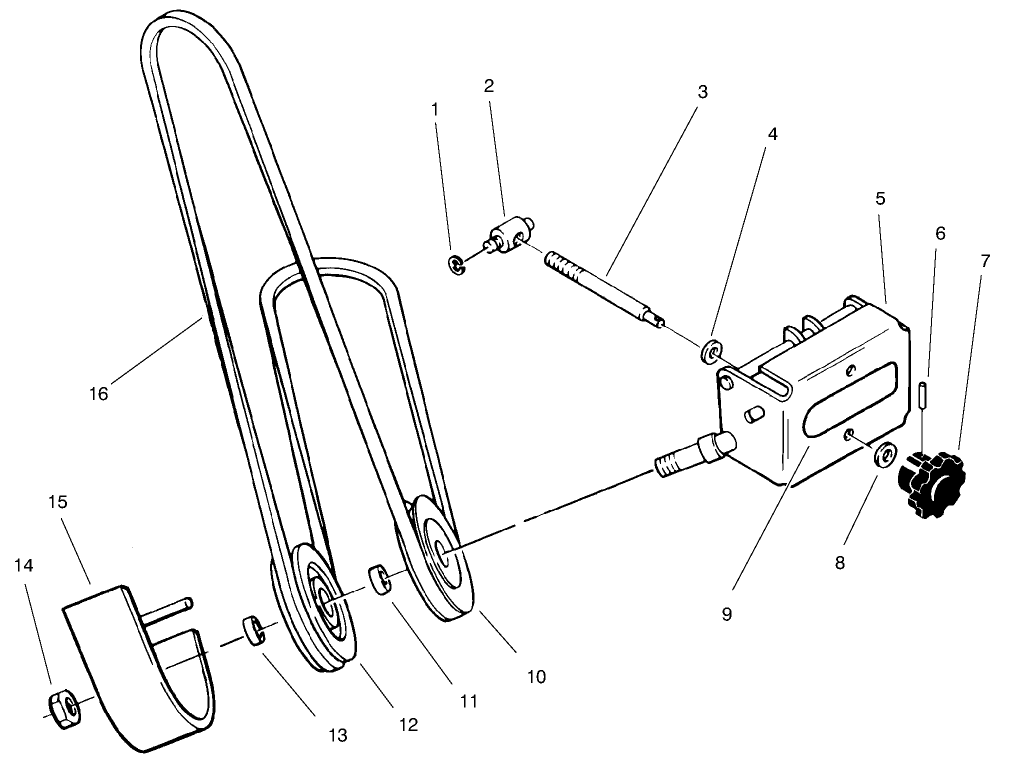 1
2
3
4
5
6
7
16
15
14
8
9
10
11
12
13