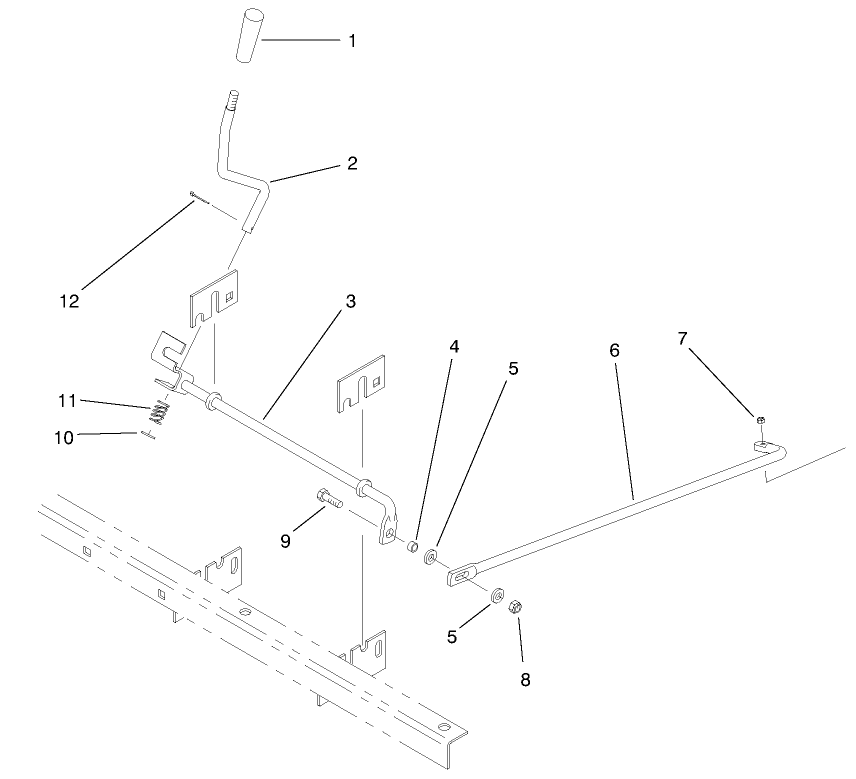 1
2
12
3
4
5
6
7
11
10
9
5
8