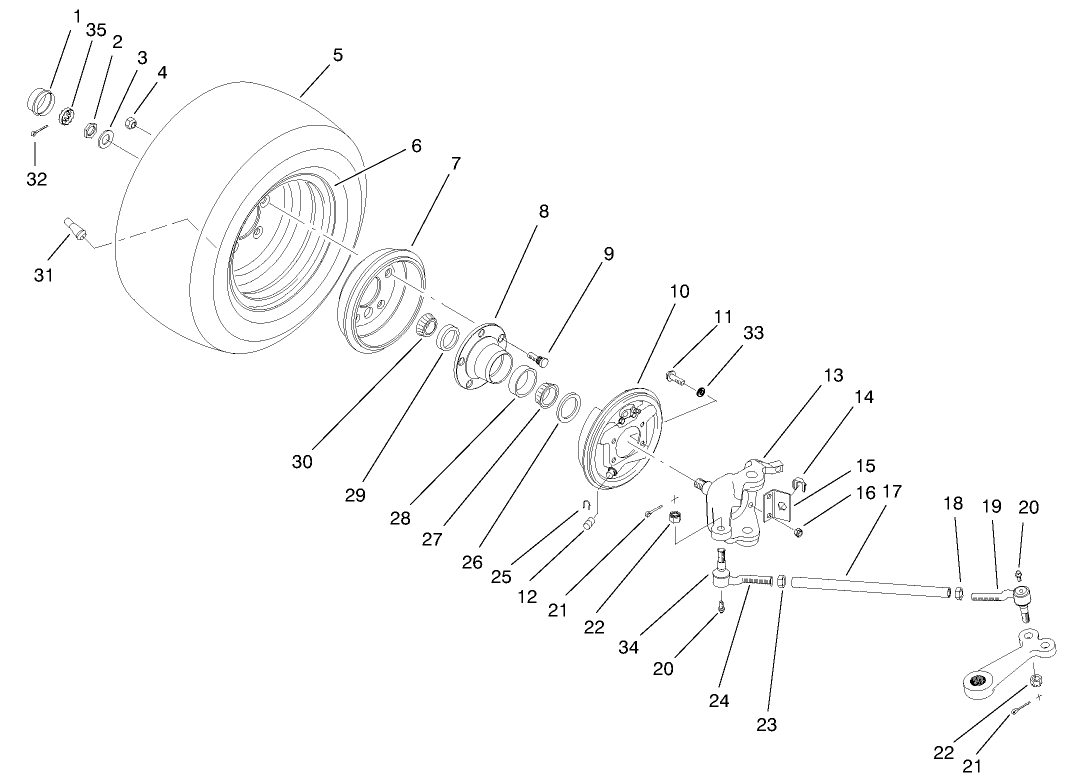 1
35
2
3
4
5
32
6
7
31
8
9
10
11
33
13
14
15
16
17
18
19
20
30
29
28
27
26
25
12
21
22
34
20
24
23
22
21