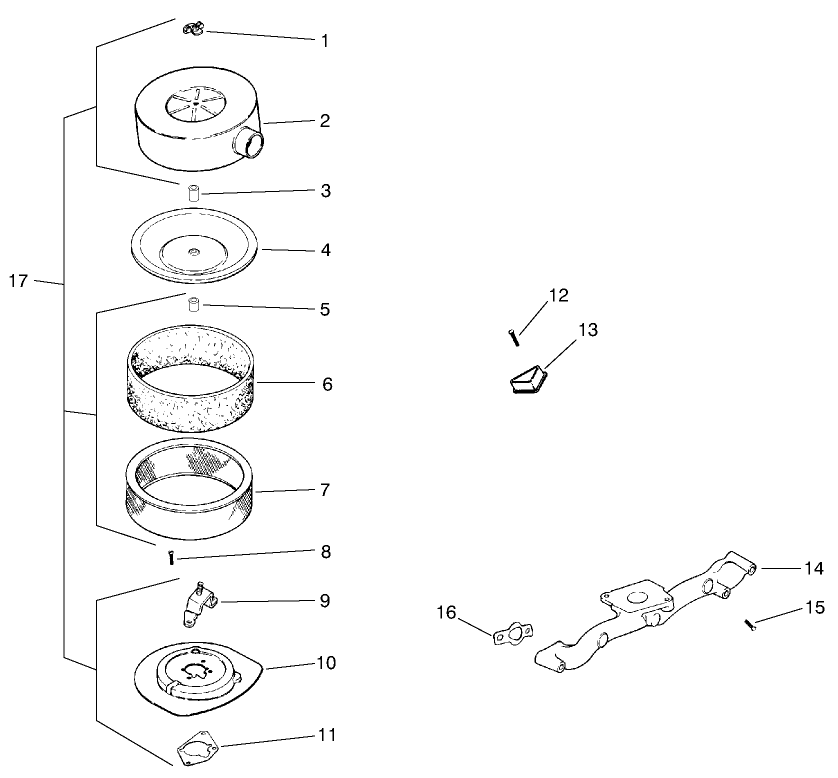 1
2
3
4
17
5
6
7
8
9
10
11
12
13
14
15
16