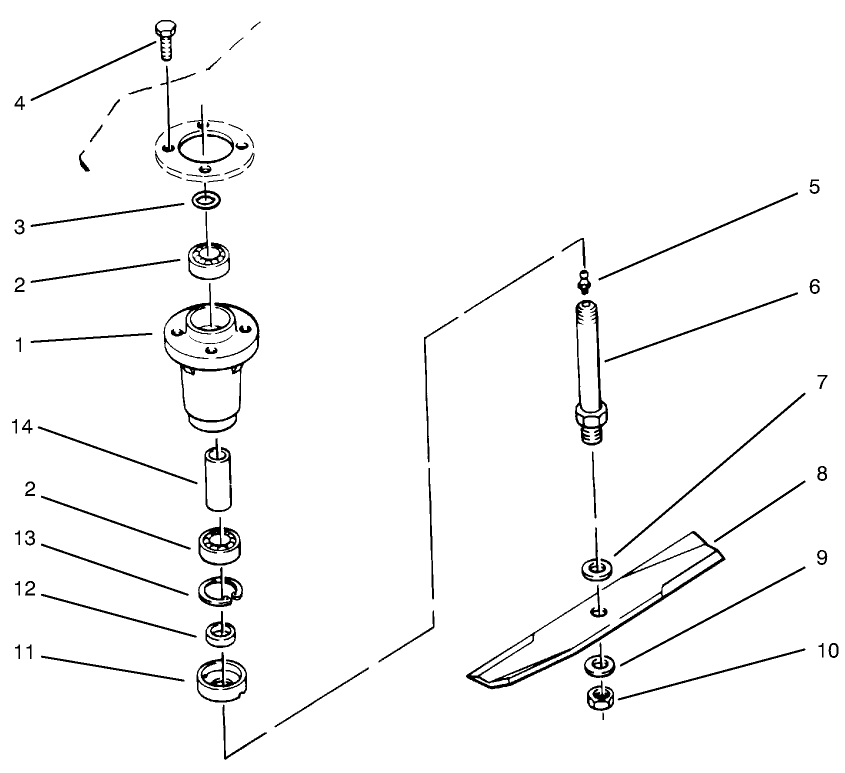 4
3
2
1
14
2
13
12
11
5
6
7
8
9
10