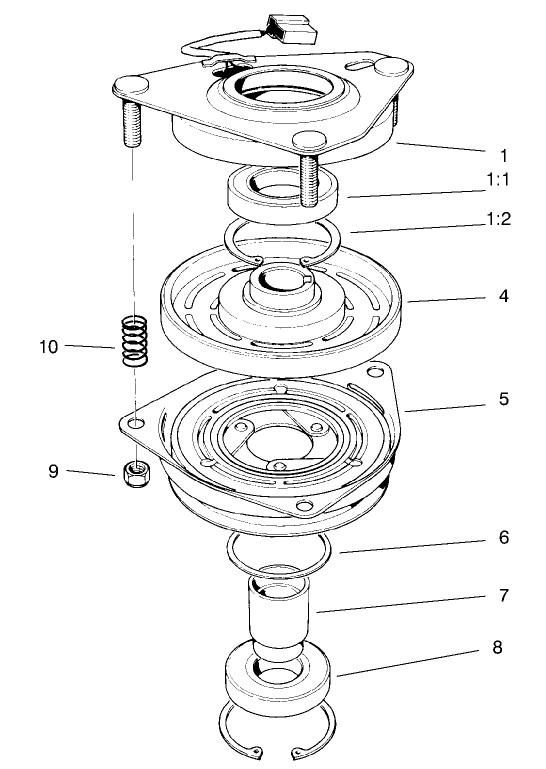 1
1:1
1:2
4
10
5
9
6
7
8