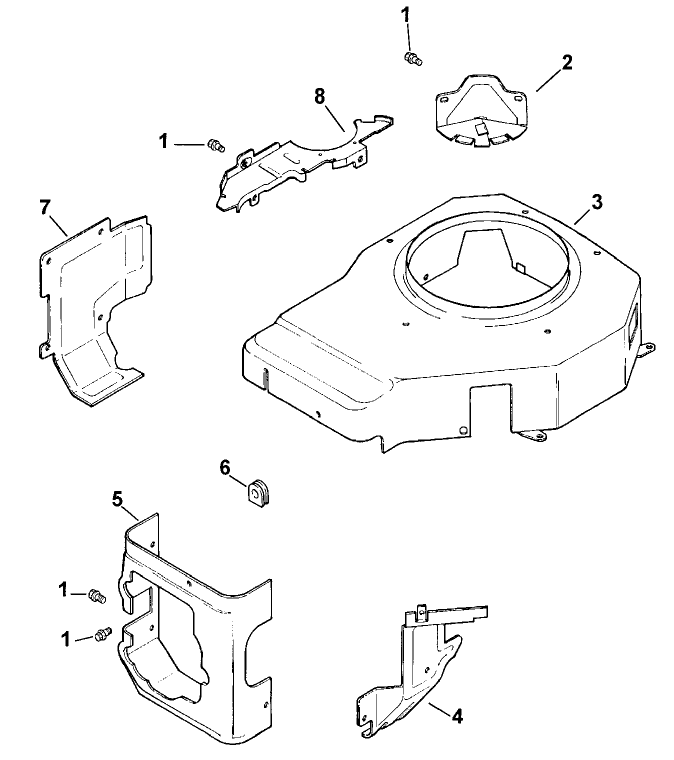 1
2
8
1
7
3
6
5
1
1
4