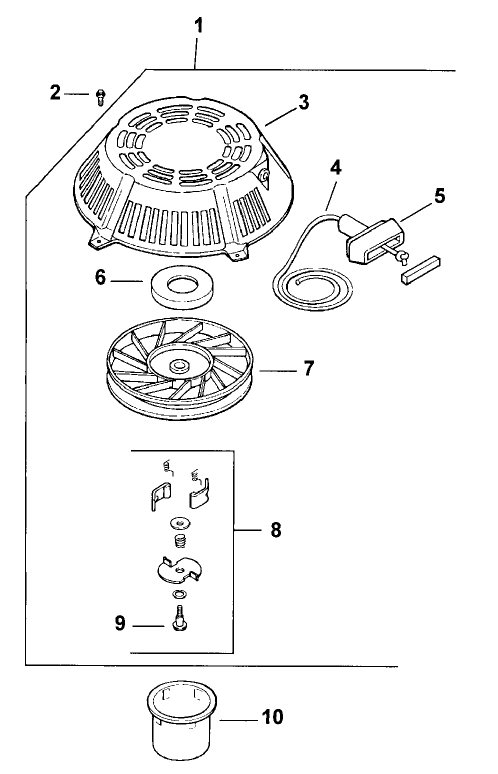 1
2
3
4
5
6
7
8
9
10