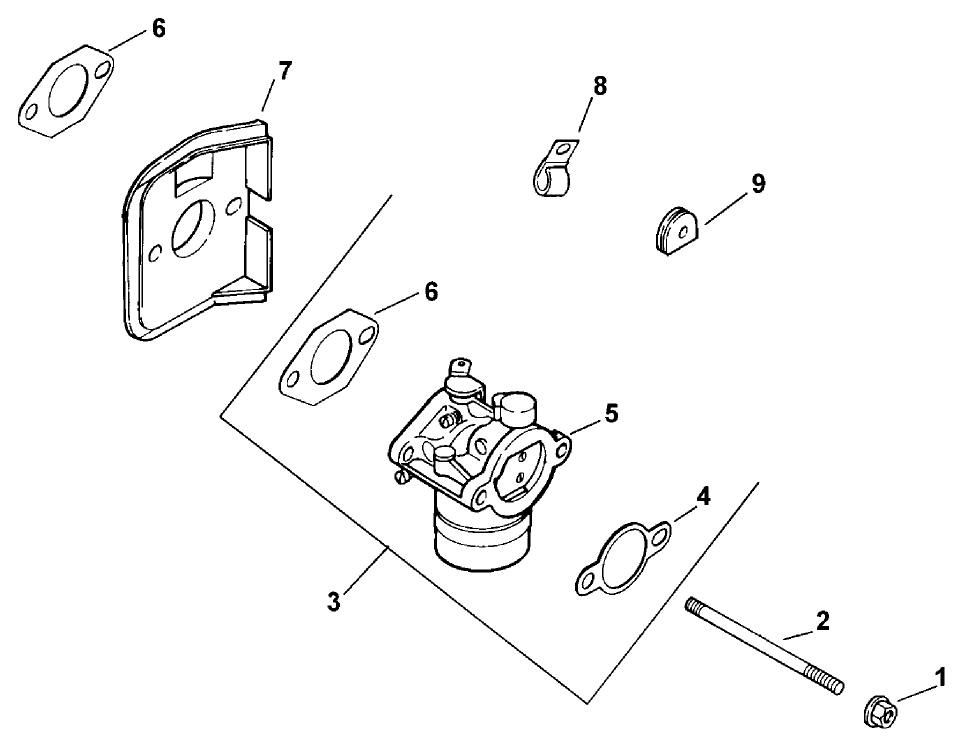 6
7
8
9
6
5
4
3
2
1