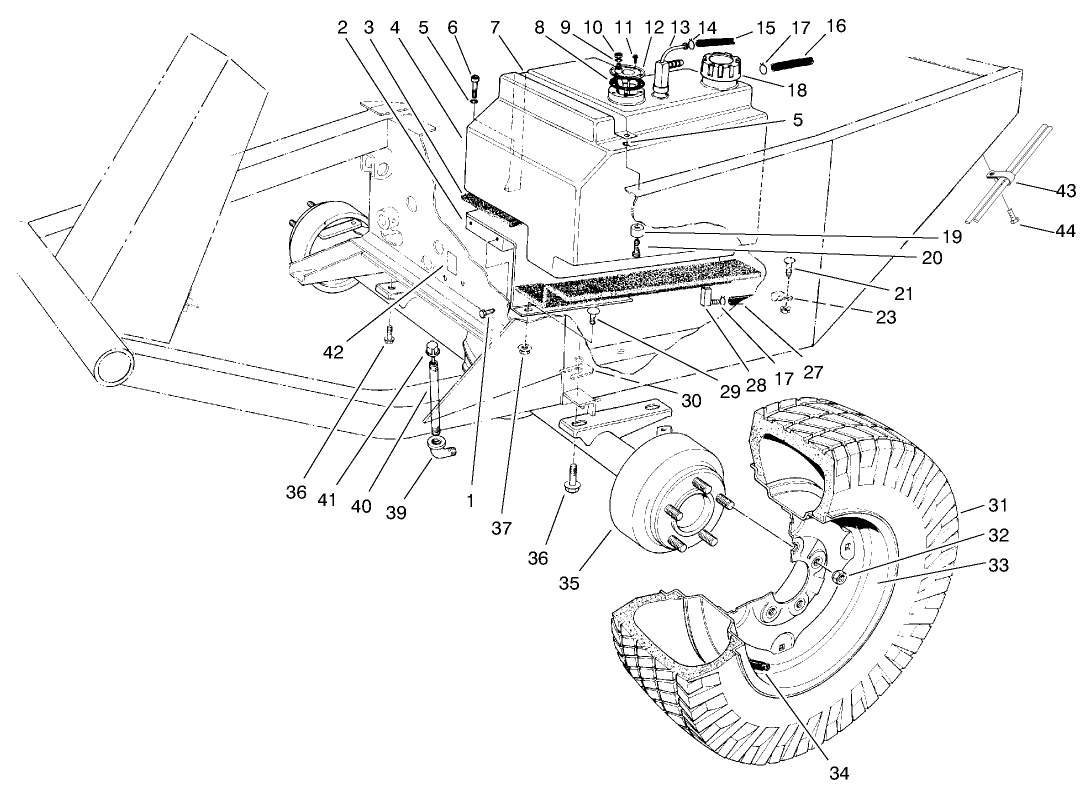 2 3 4 5 6 7 8 9 10 11 12 13 14 15 17 16
18
5
43
44
19
20
21
23
42
29 28 17 27
30
36 41 40 39 1 37
36
35
31
32
33
34