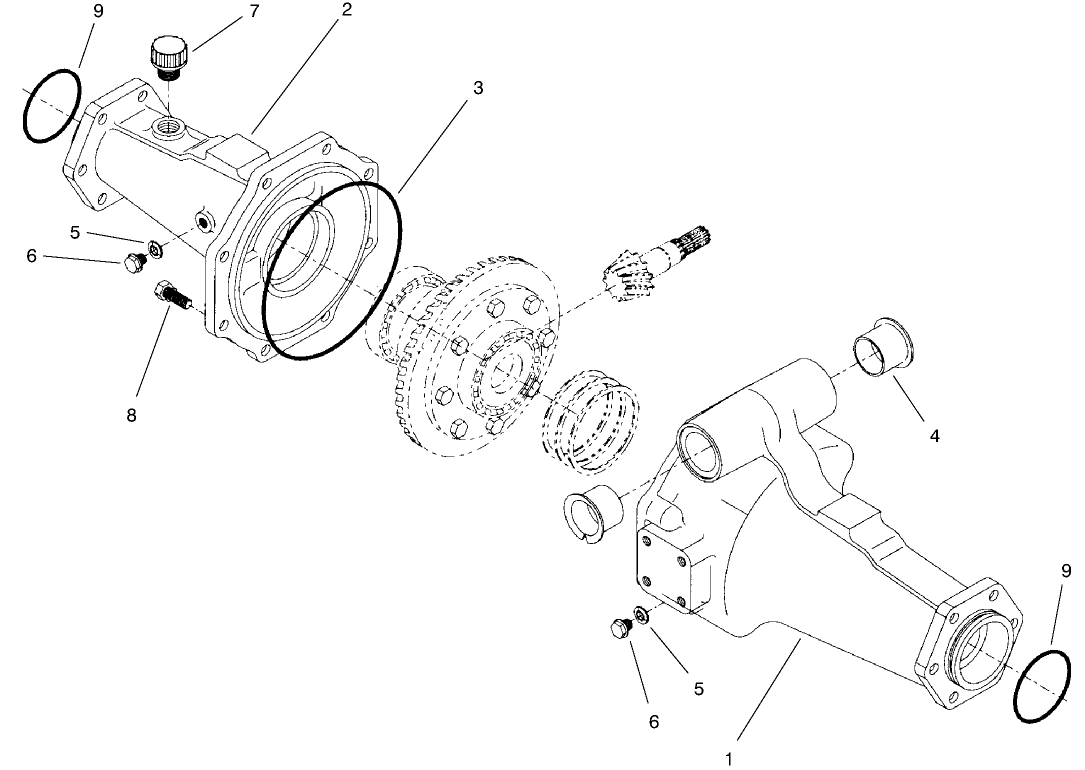 9
7
2
3
5
6
8
4
9
5
6
1