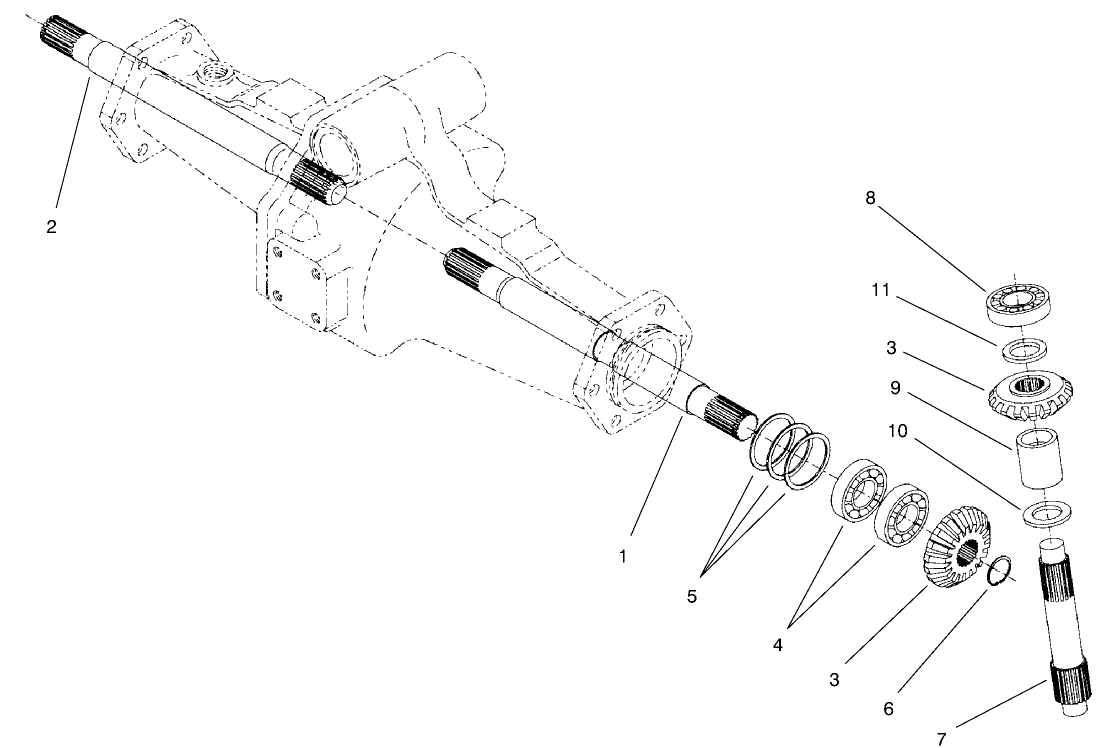 2
8
11
3
9
10
1
5
4
3
6
7