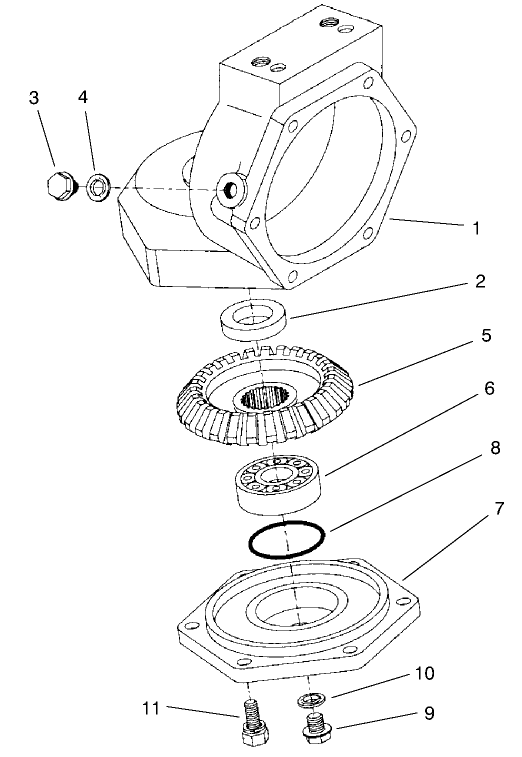 3
4
1
2
5
6
8
7
10
11
9