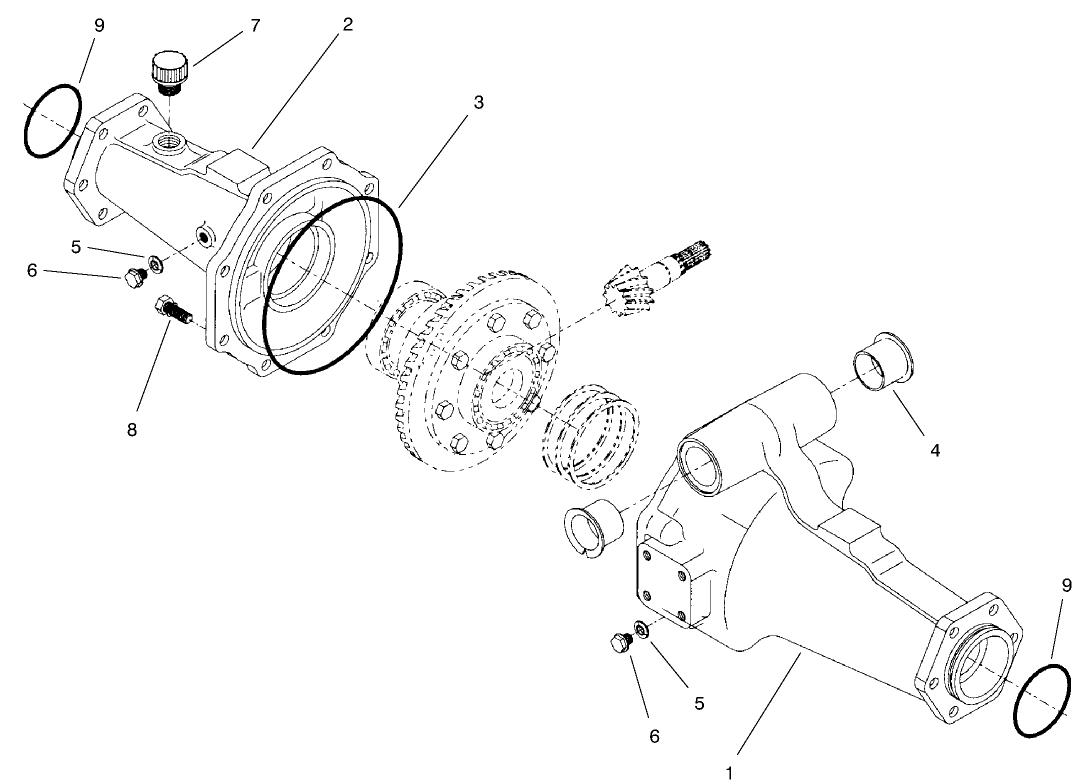 9
7
2
3
5
6
8
4
9
5
6
1