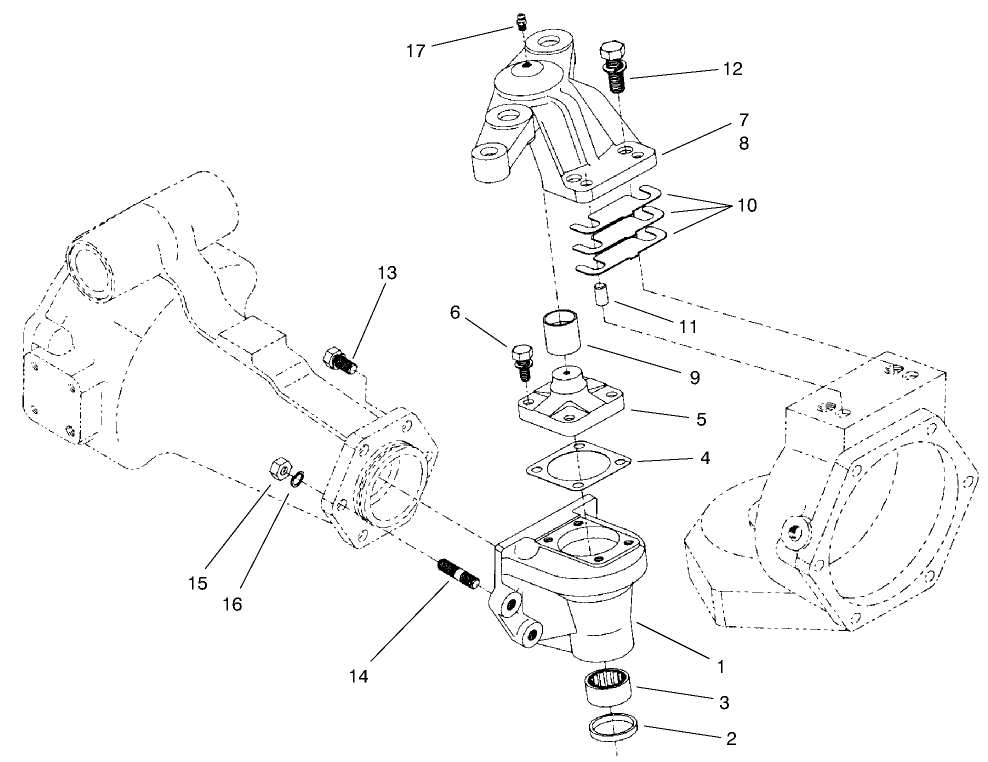 17
12
7
8
10
13
6
11
9
5
4
15
16
14
1
3
2