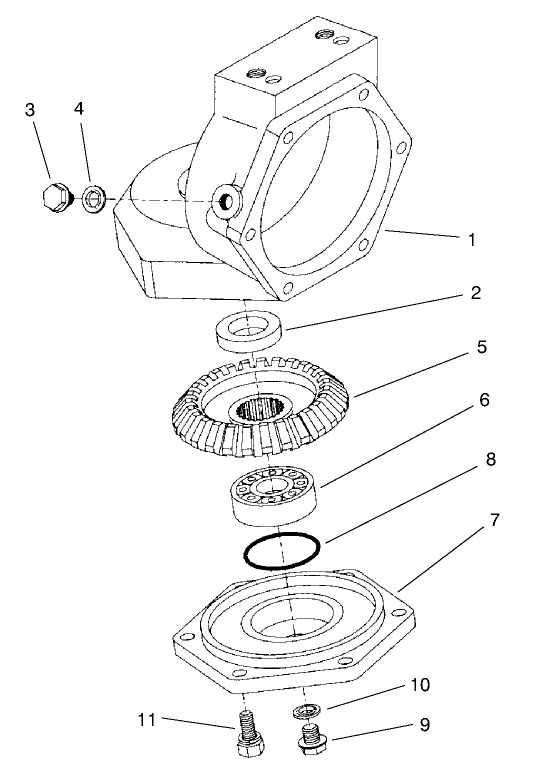 3
4
1
2
5
6
8
7
10
11
9