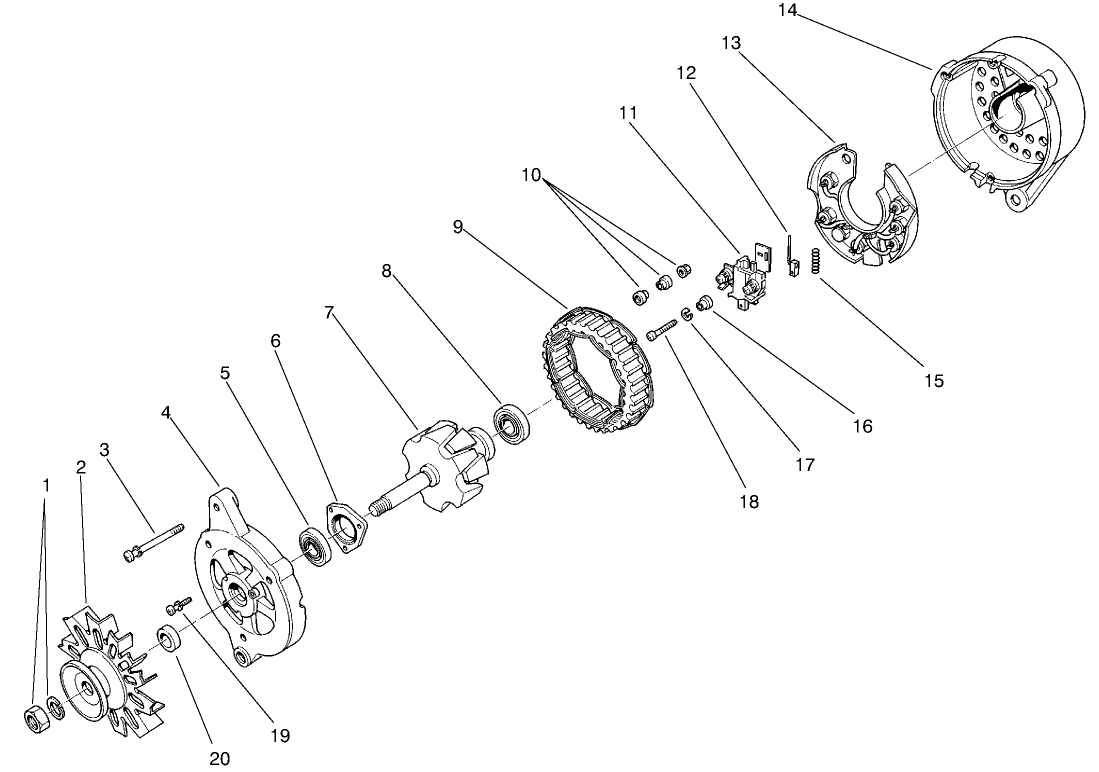 14
13
12
11
10
9
8
7
6
5
4
3
2
1
15
16
17
18
19
20