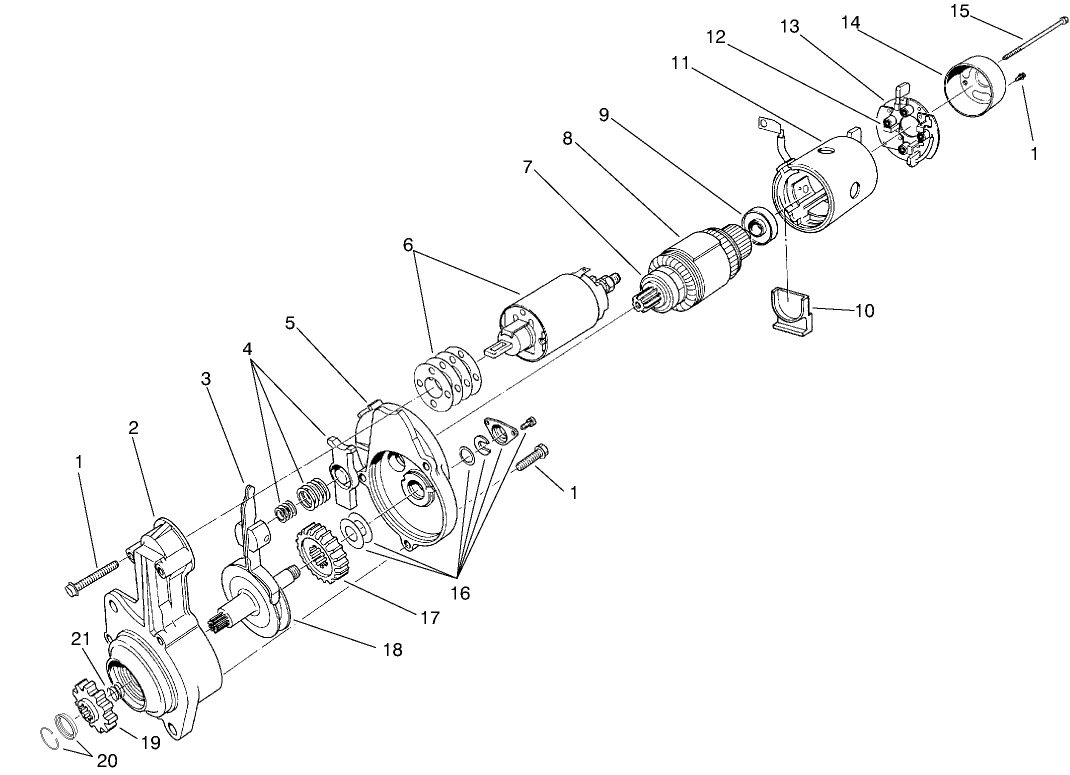 15
14
13
12
11
1
9
8
7
10
6
5
4
3
2
1
1
16
17
18
21
19
20