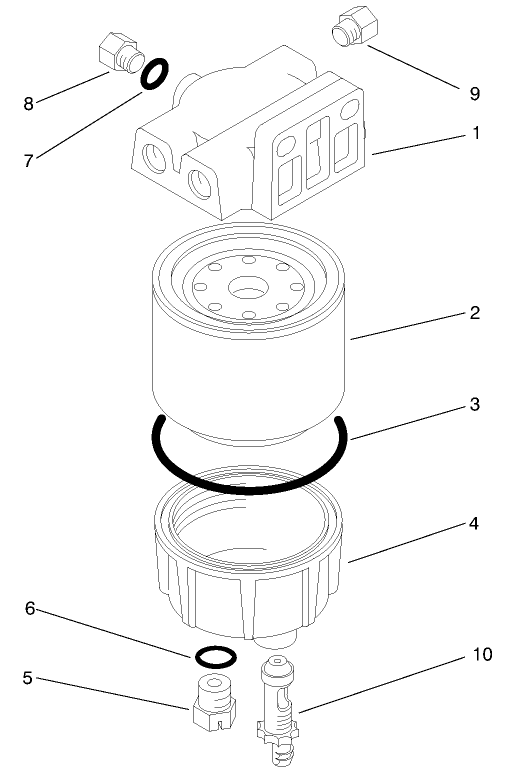 8
7
9
1
2
3
4
6
5
10