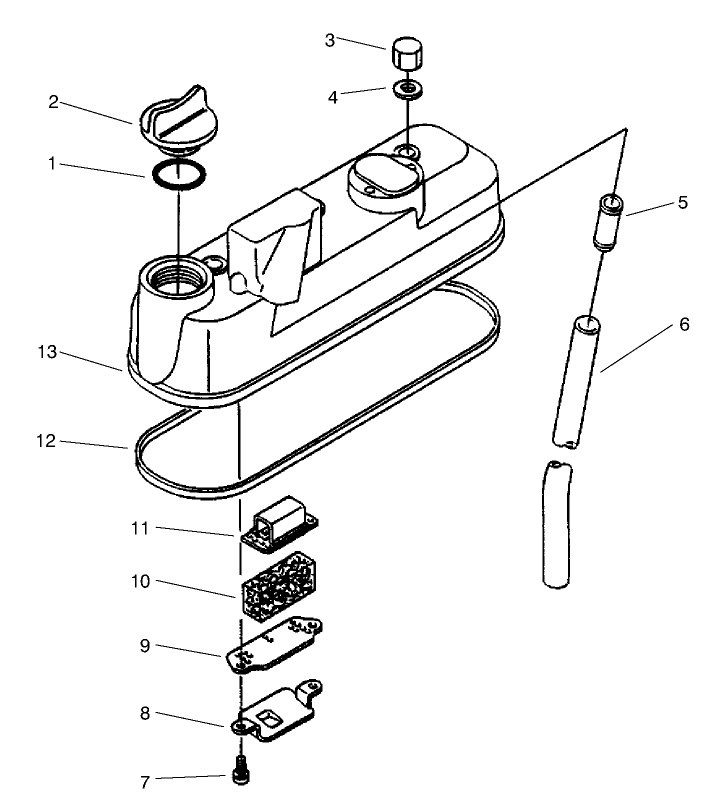 3
4
2
1
5
6
13
12
11
10
9
8
7