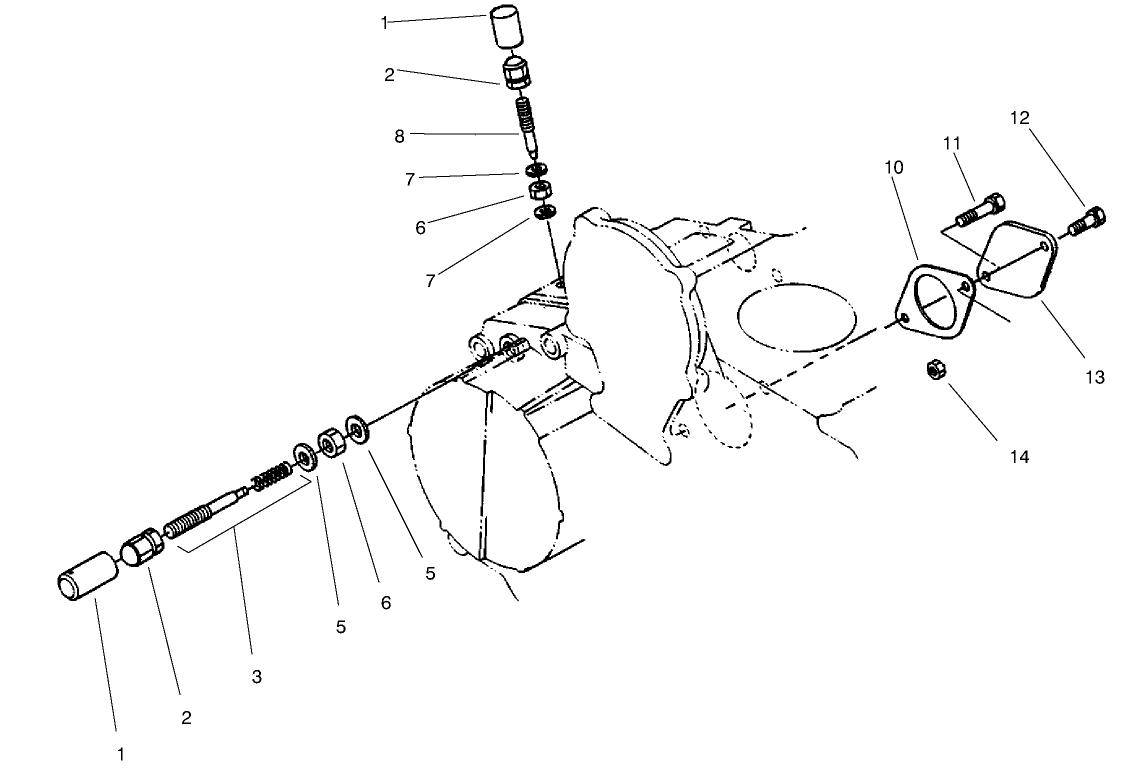 1
2
8
7
6
7
10
11
12
13
14
5
6
5
3
2
1