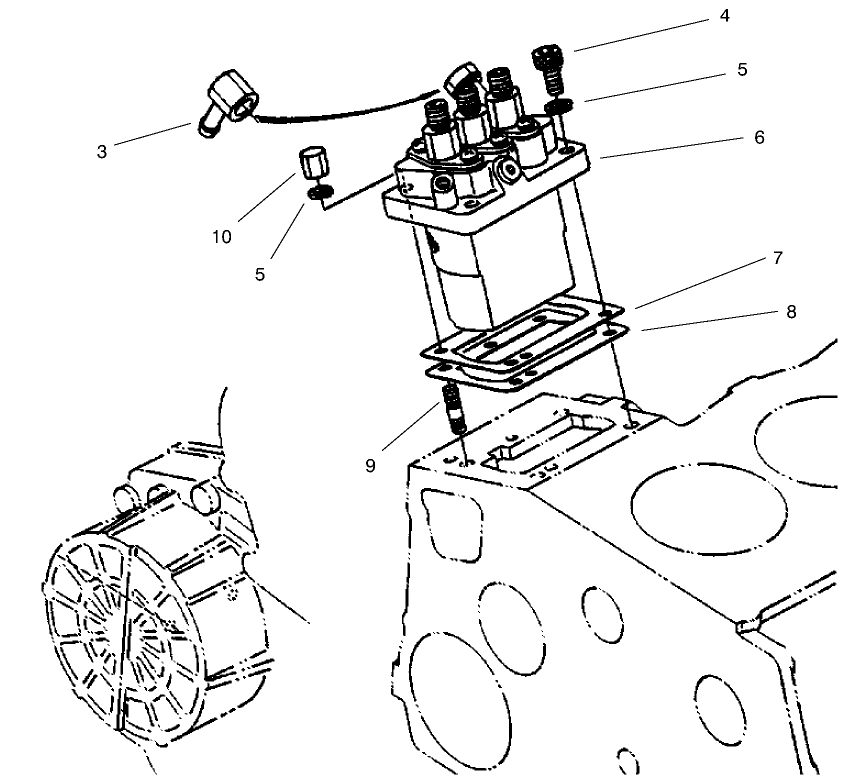 4
5
3
6
10
5
7
8
9