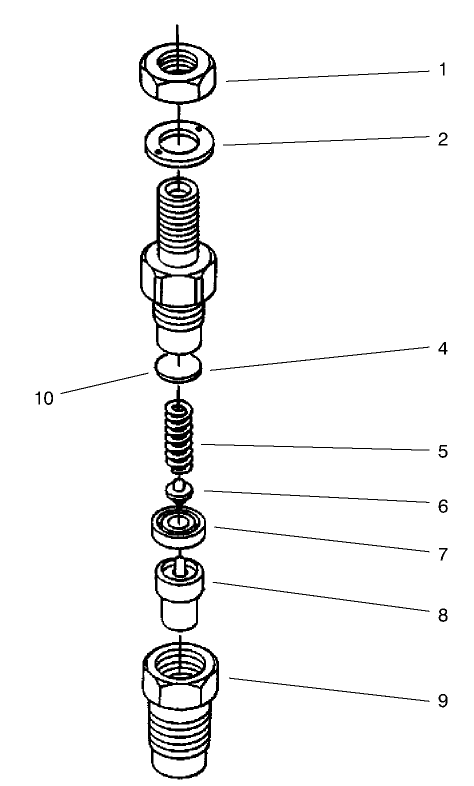 1
2
4
10
5
6
7
8
9