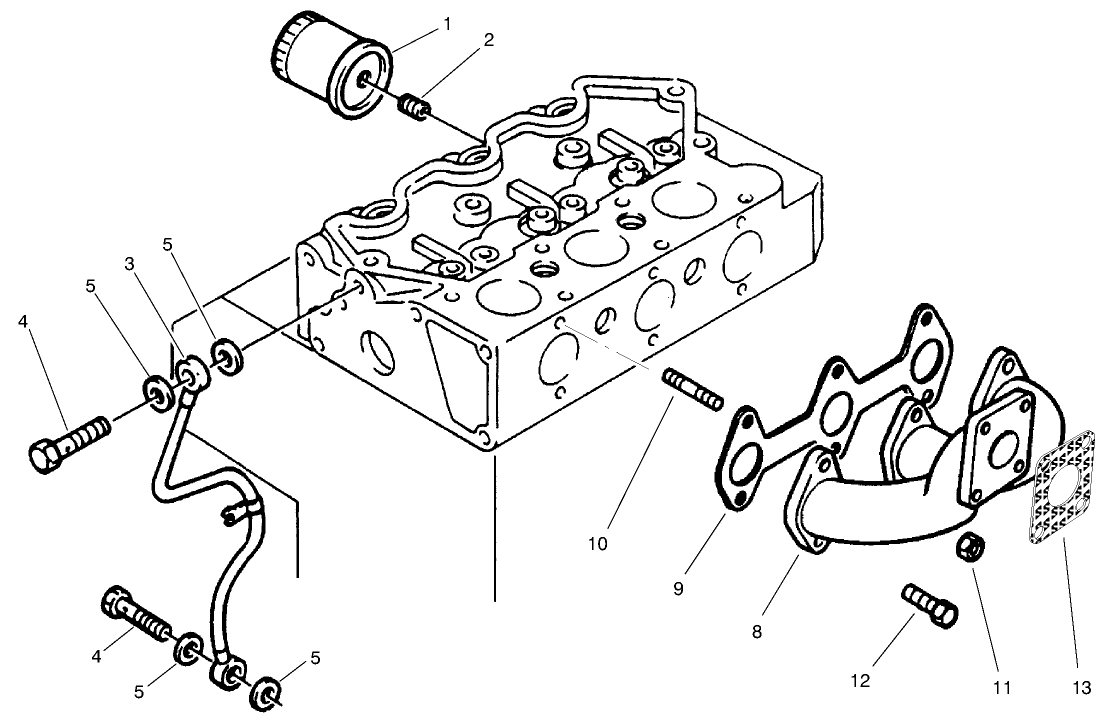 1
2
5
3
5
4
10
9
8
4
5
5
12
11
13