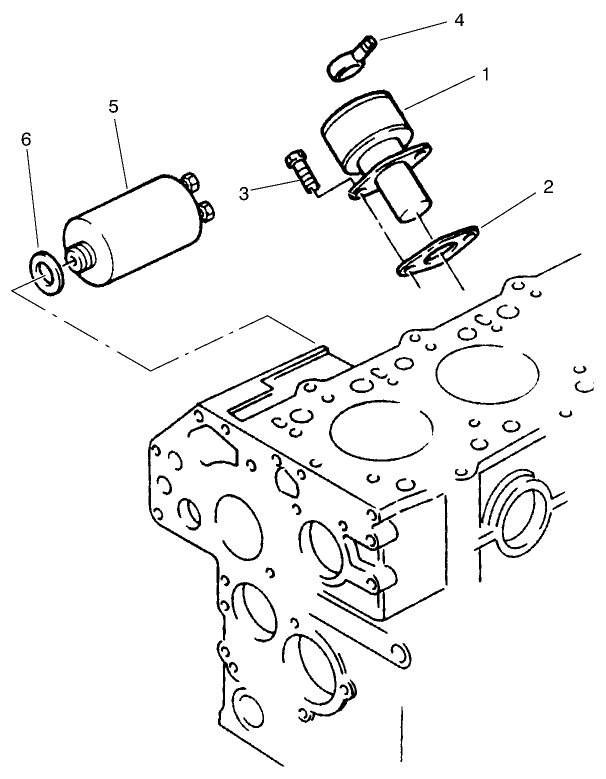 4
1
5
6
3
2