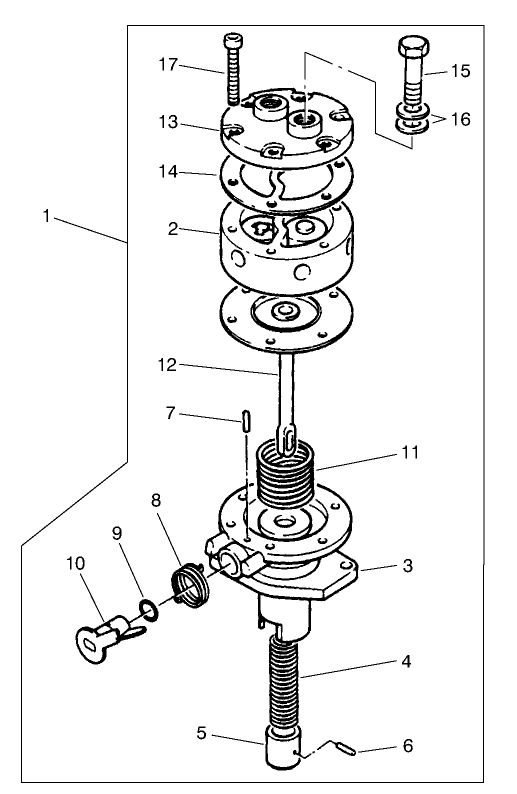 17
15
13
16
14
1
2
12
7
11
8
9
10
3
4
5
6