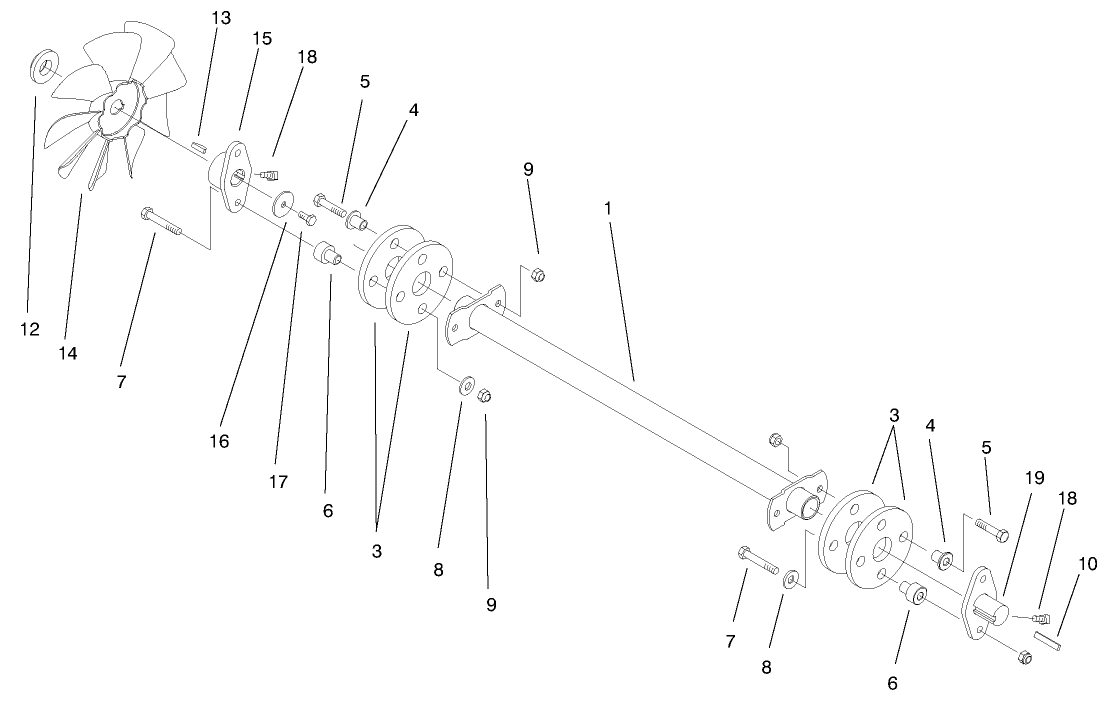 13
15
18
5
4
9
1
12
14
7
16
17
6
3
8
9
3
4
5
19
18
10
7
8
6