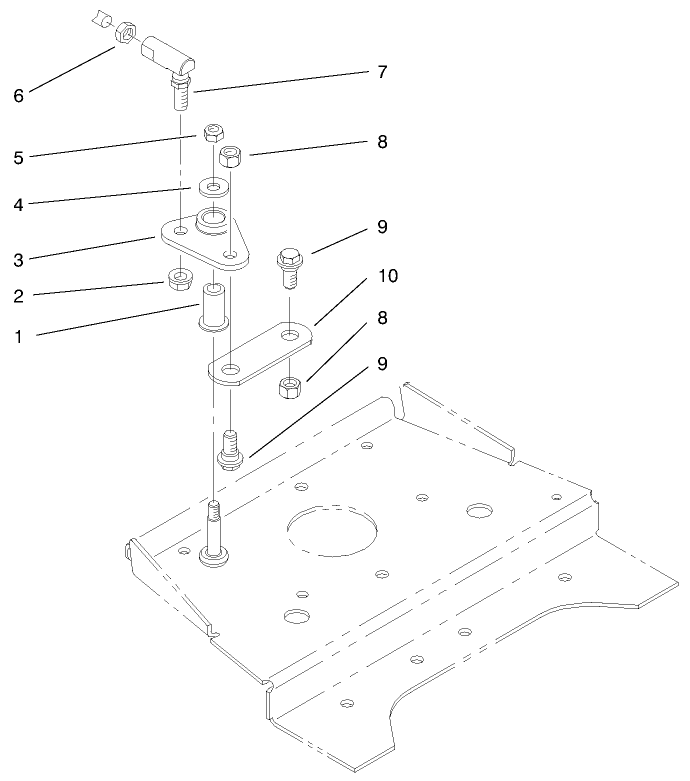 6
7
5
8
4
3
9
2
10
1
8
9