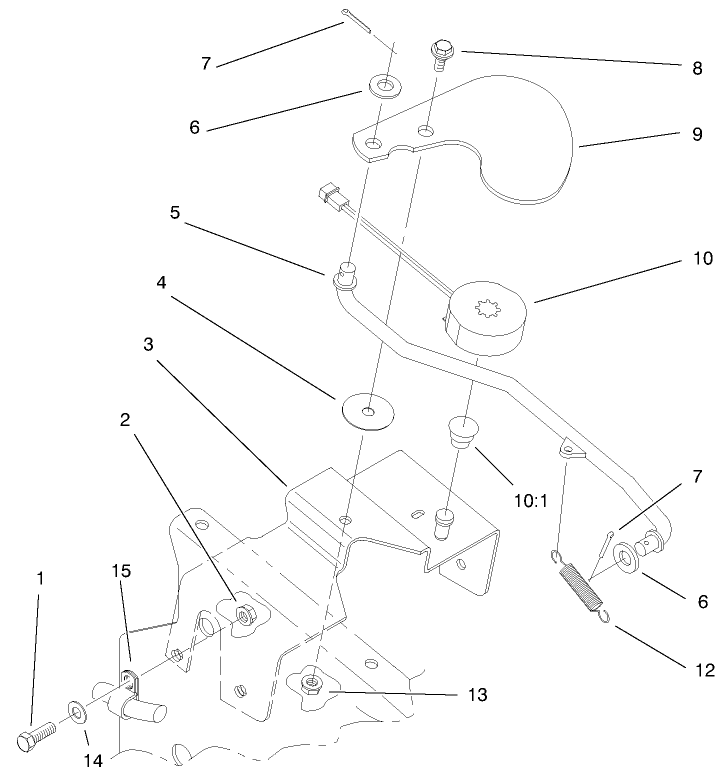 7
8
6
9
5
10
4
3
2
10:1
7
1
15
6
12
13
14