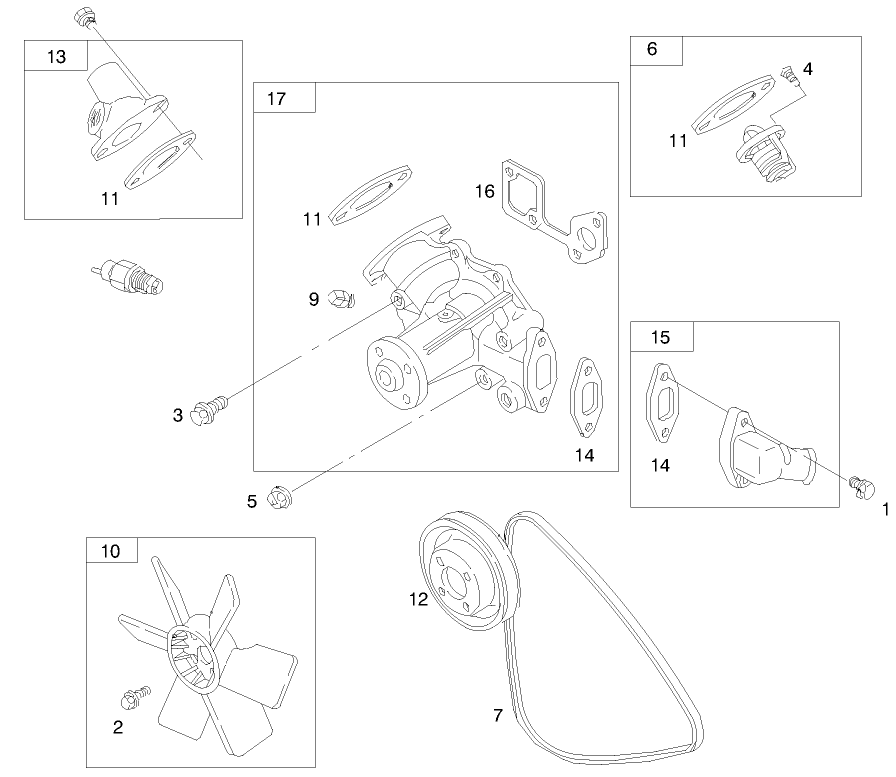 13
11
17
11
16
9
3
5
14
6
4
11
15
14
1
10
2
12
7