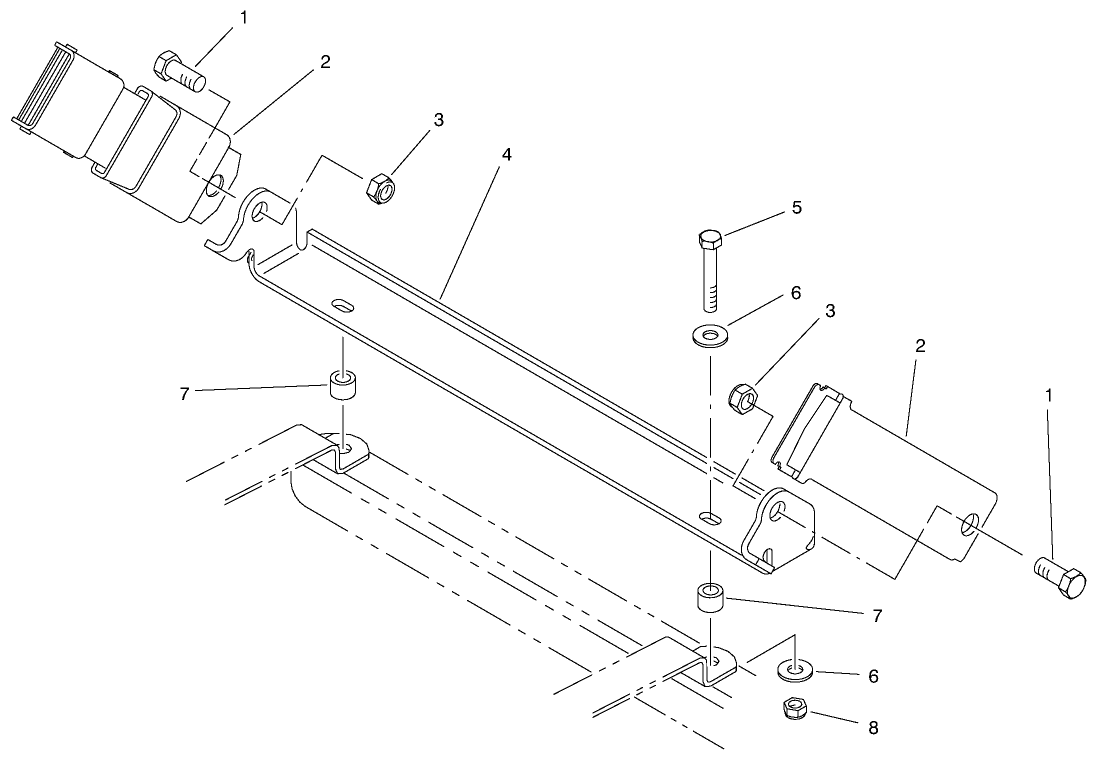 1
2
3
4
5
6
3
2
1
7
7
6
8