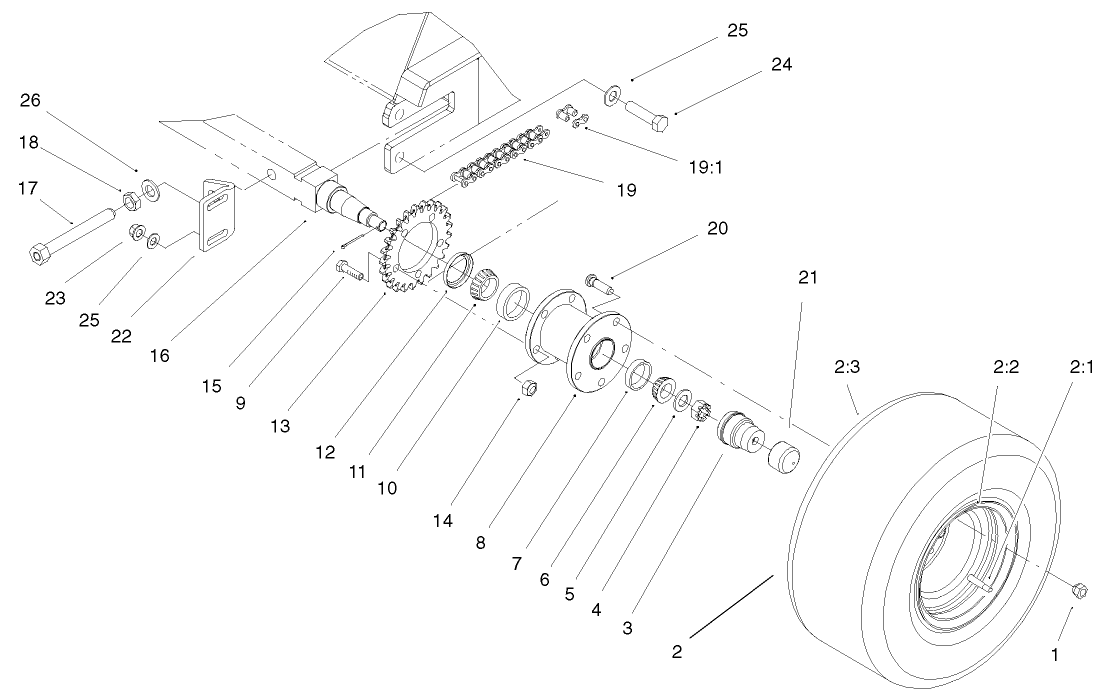 25
24
26
18
17
19:1
19
20
21
23
25
22
16
15
9
13
12
11
10
14
8
7
6
5
4
3
2:3
2:2
2:1
2
1