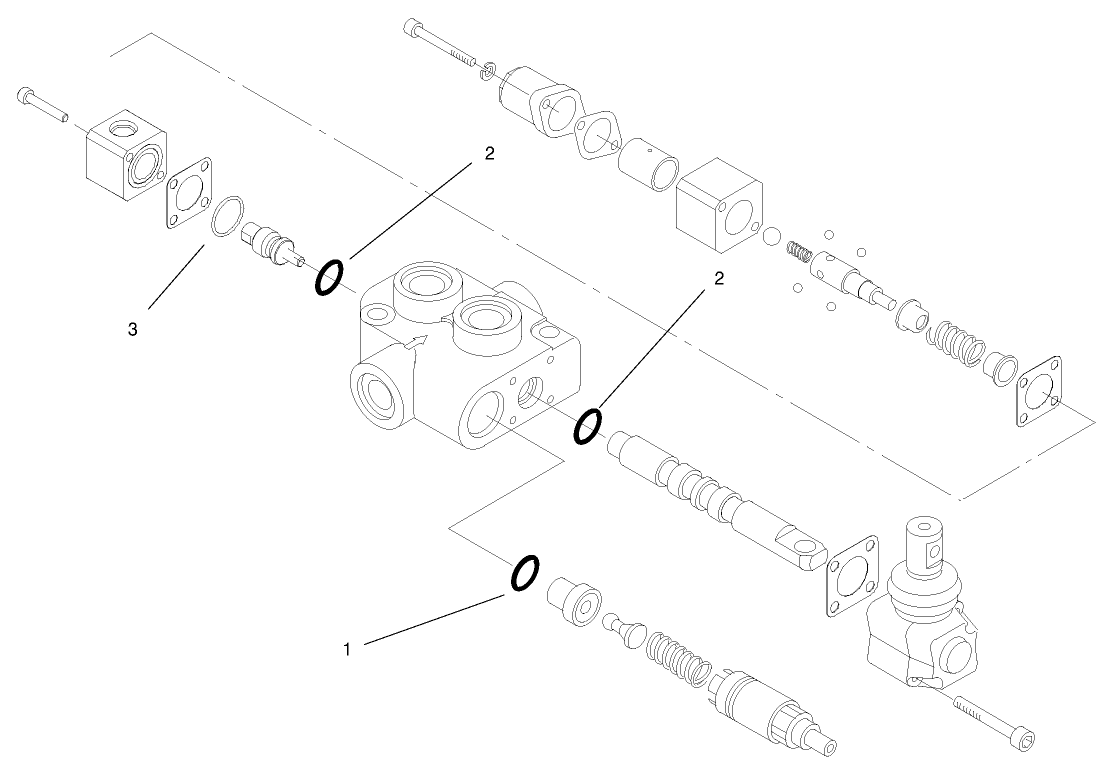 2
3
2
1