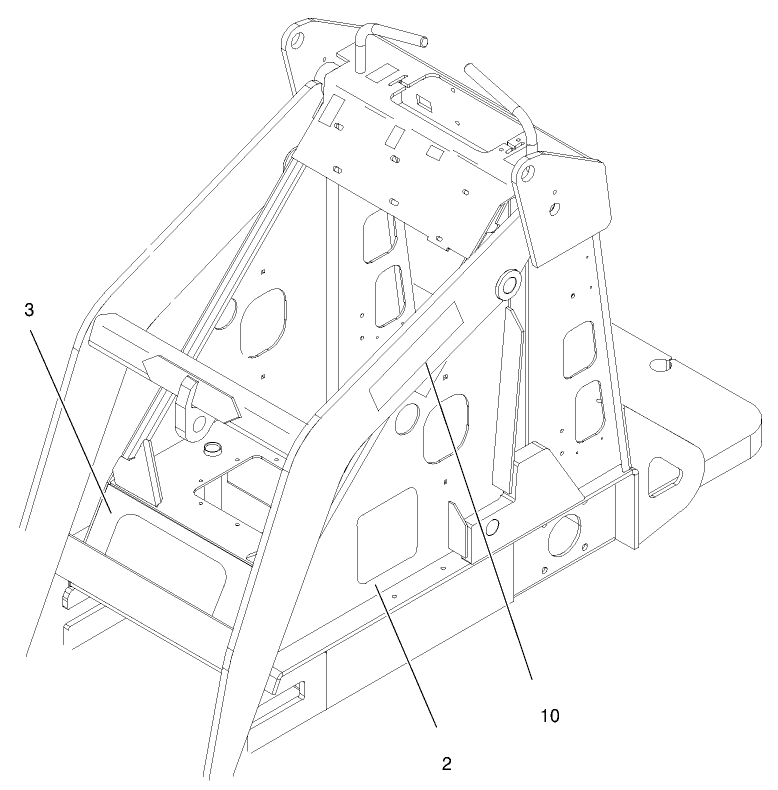 3

10

2