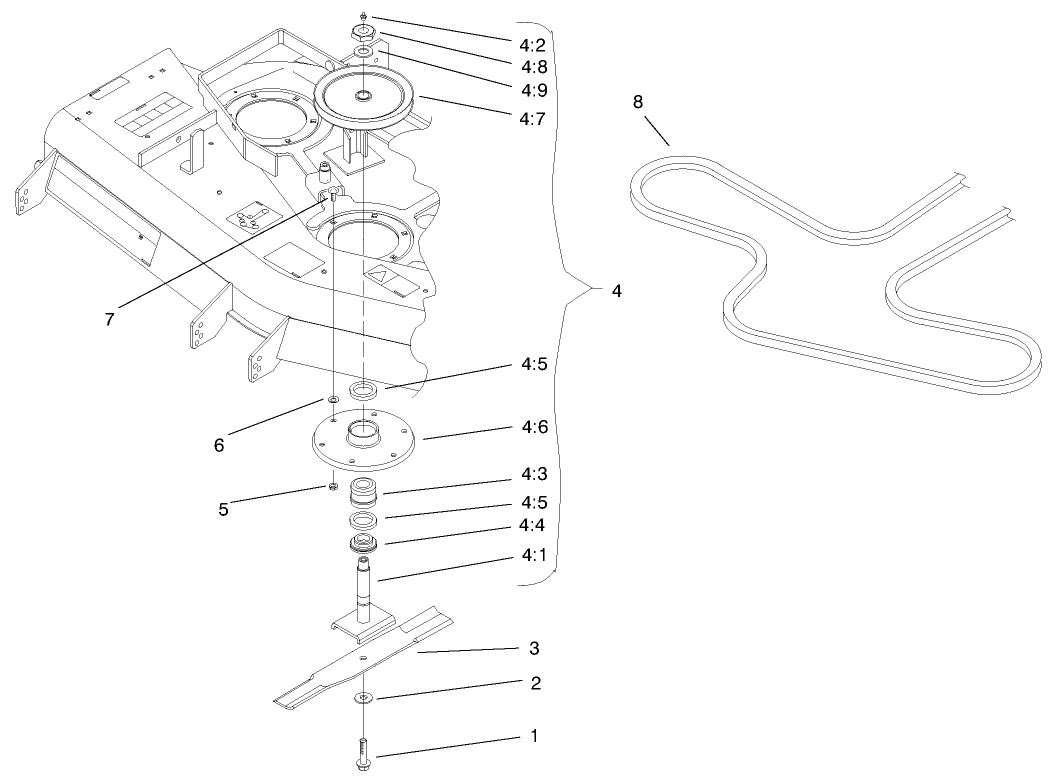 4:2
4:8
4:9
4:7
8
7
4
4:5
6
4:6
4:3
5
4:5
4:4
4:1
3
2
1