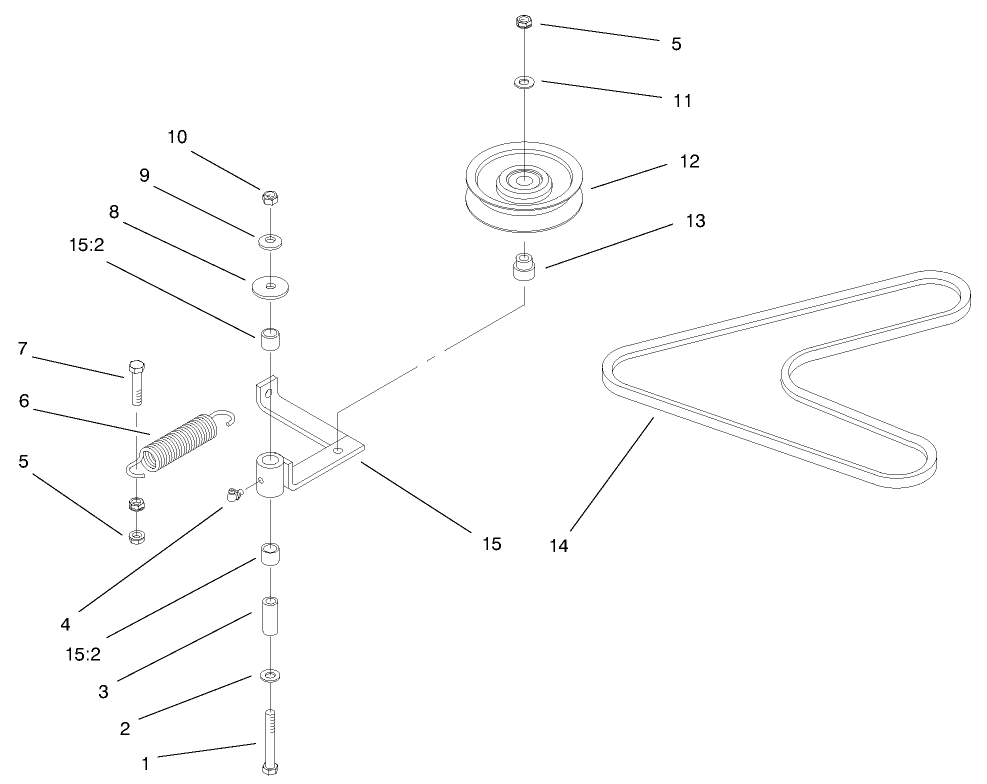 5
11
12
13
10
9
8
15:2
7
6
5
15
14
4
15:2
3
2
1