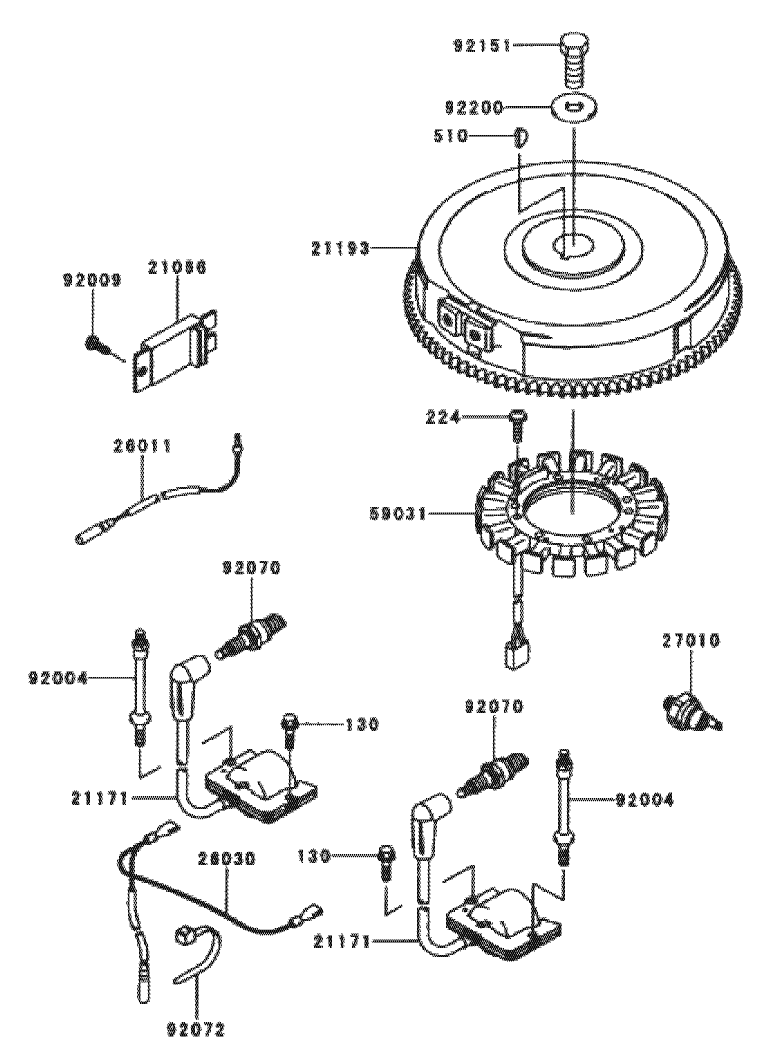 92151
92200
510
21193
92009
21066
224
26011
59031
92070
27010
92004
130
92070
21171
92004
26030
130
21171
92072