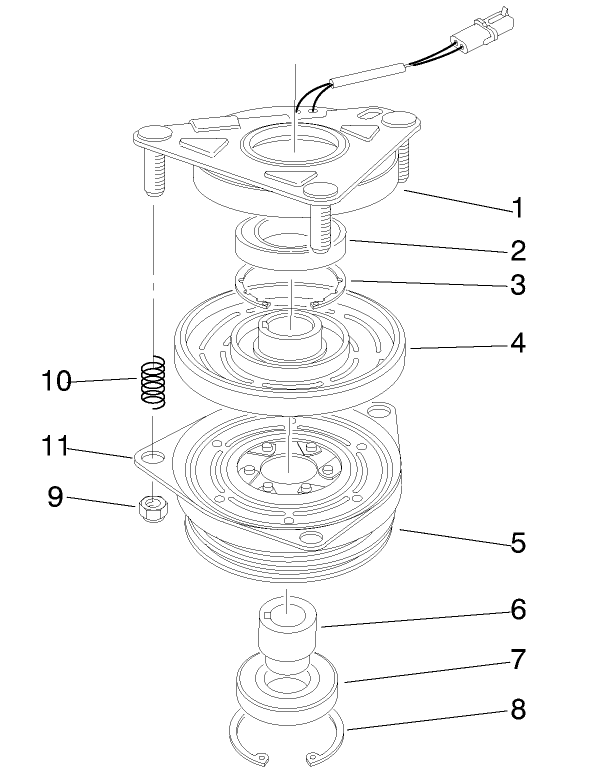 1
2
3
4
10
11
9
5
6
7
8