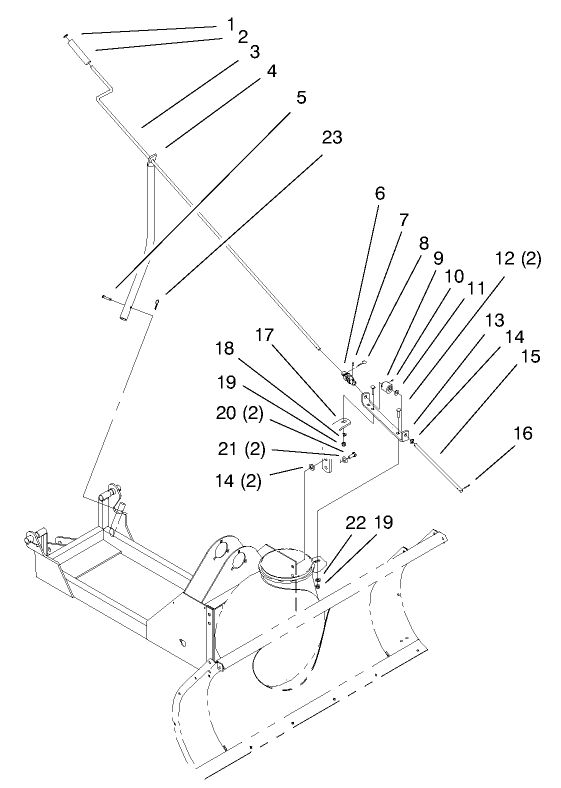 1
2
3
4
5
23
6
7
8
9
10
11
12 (2)
13
14
15
16
17
18
19
20 (2)
21 (2)
14 (2)
22
19