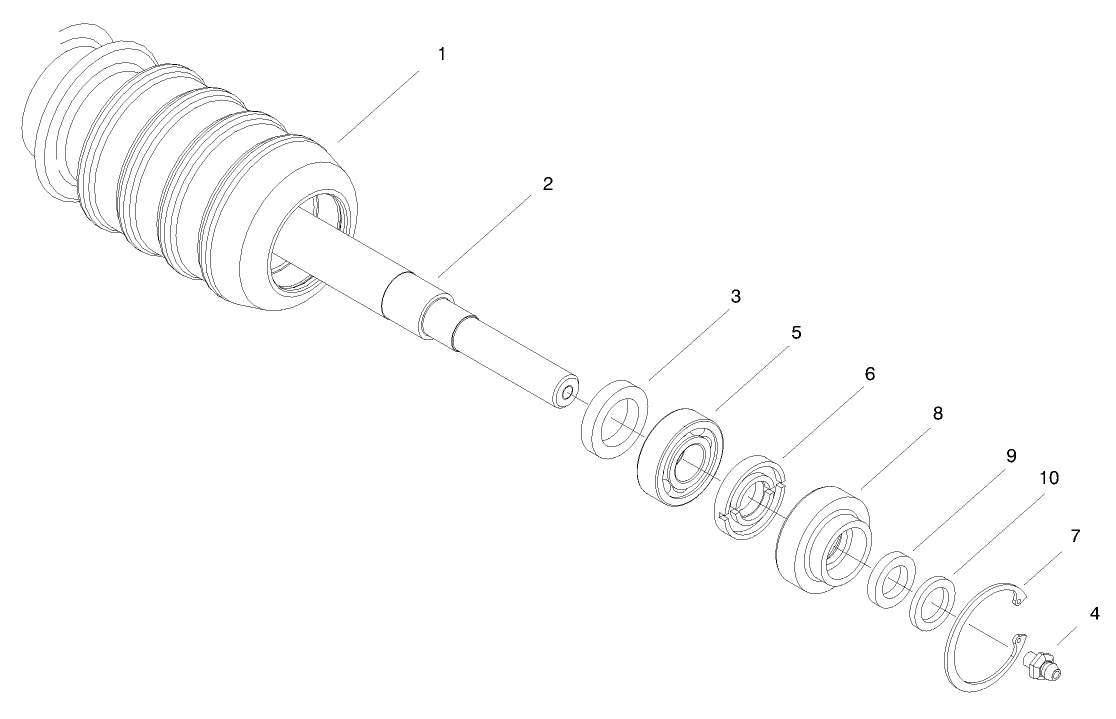 1
2
3
5
6
8
9
10
7
4