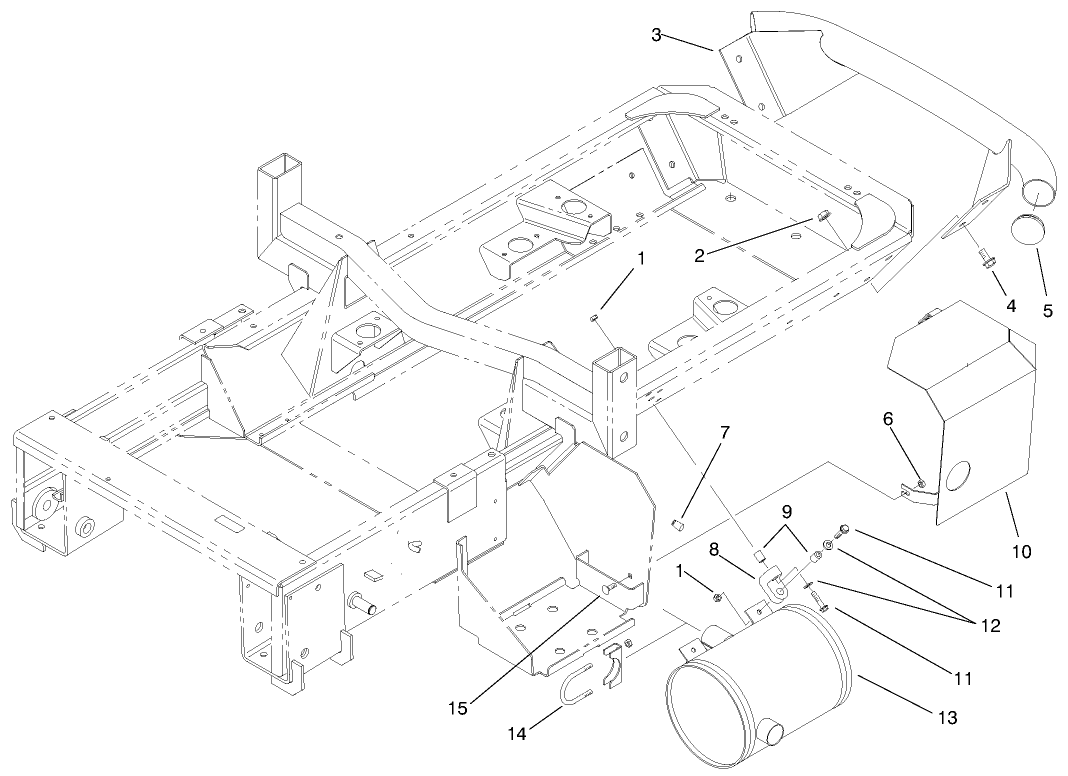 3
2
1
4
5
6
7
9
8
10
11
1
12
11
15
14
13