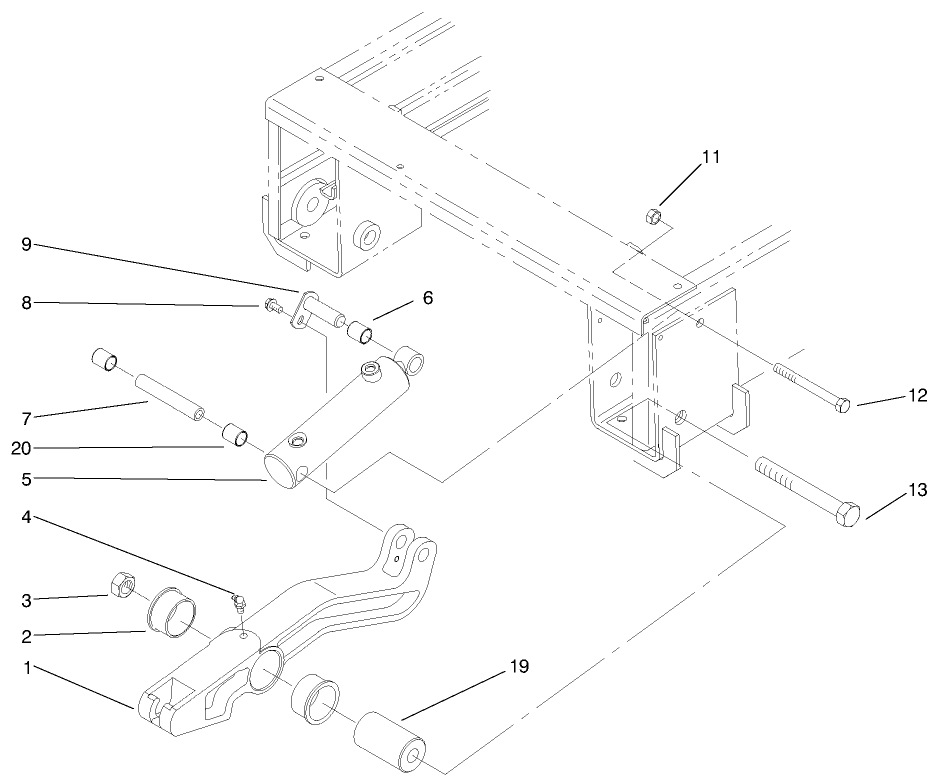 11
9
8
6
7
20
5
12
13
4
3
2
1
19