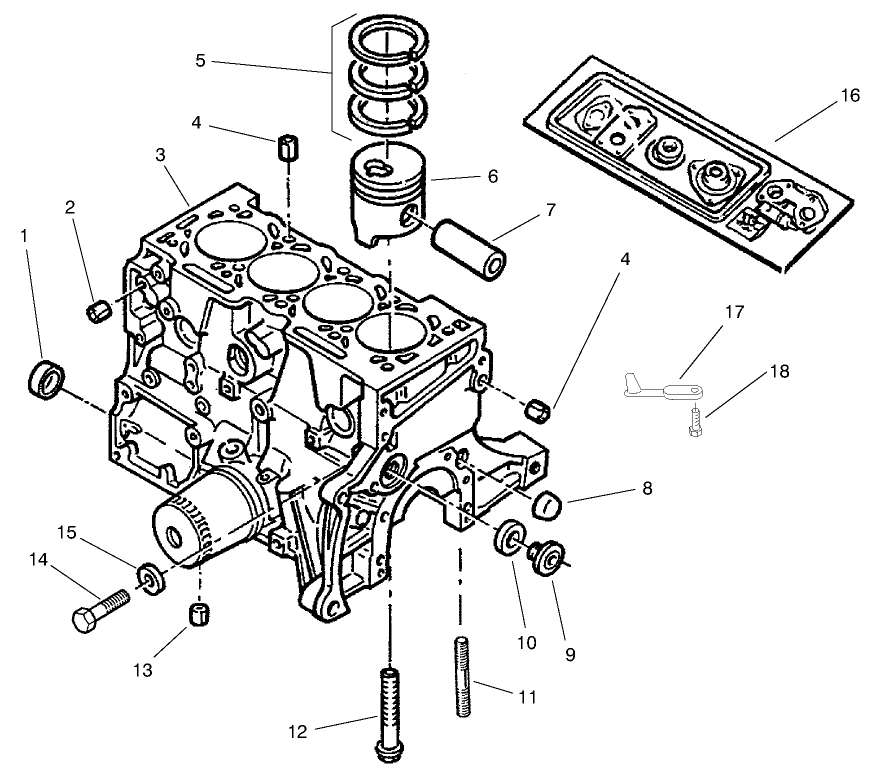 5
16
4
3
6
2
7
1
4
17
18
8
15
14
10
9
13
11
12