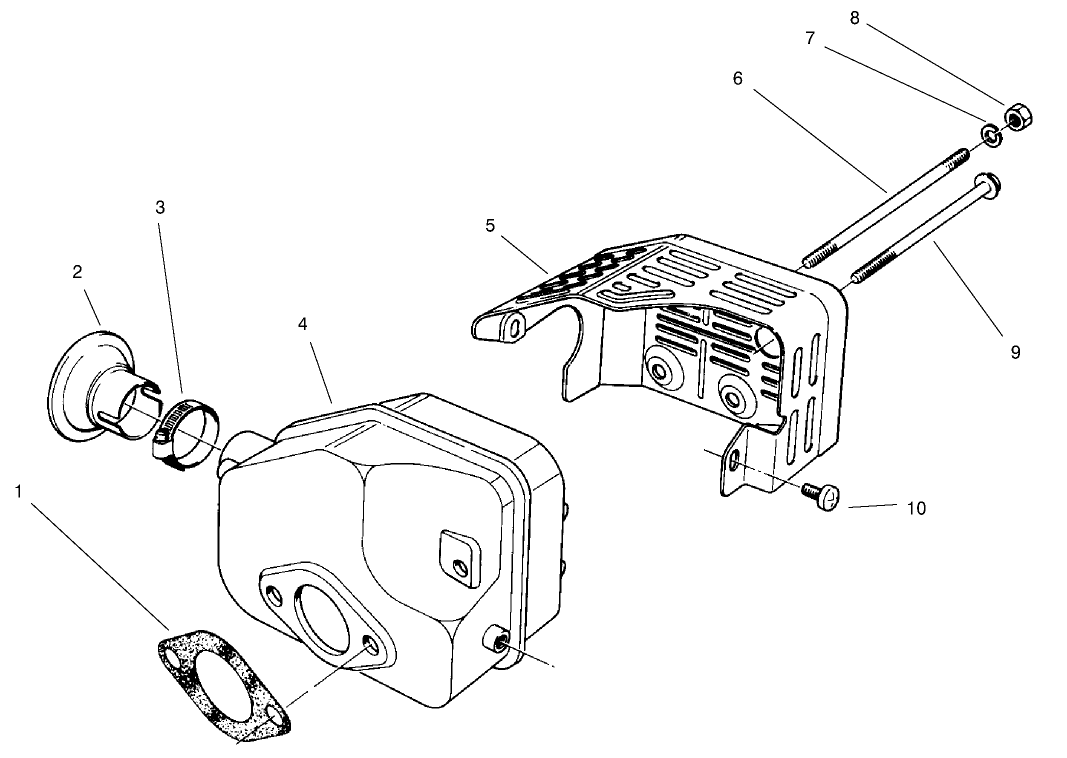 8
7
6
5
3
2
4
9
1
10