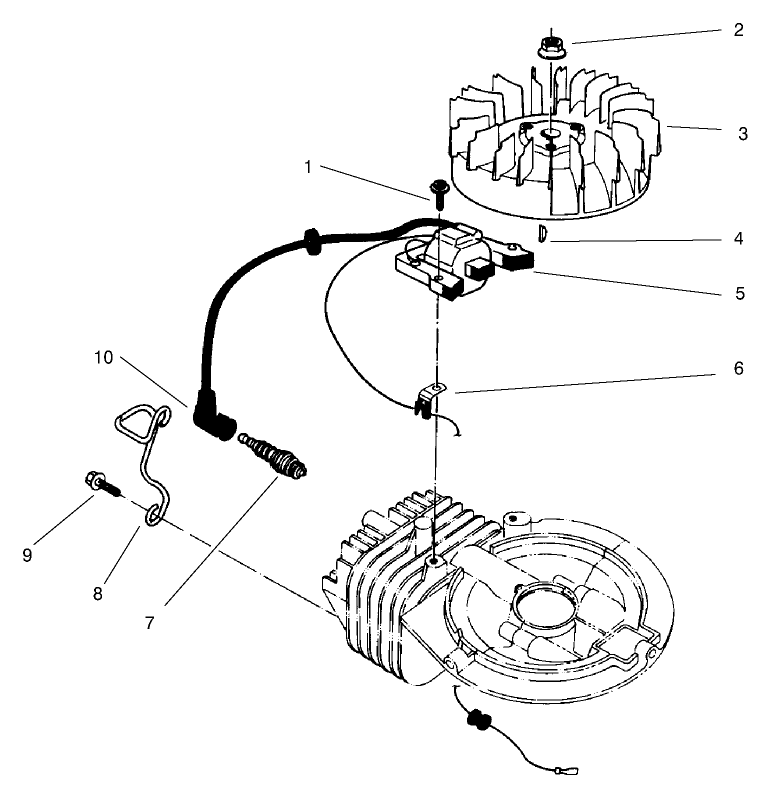 2
3
1
4
5
10
6
9
8
7