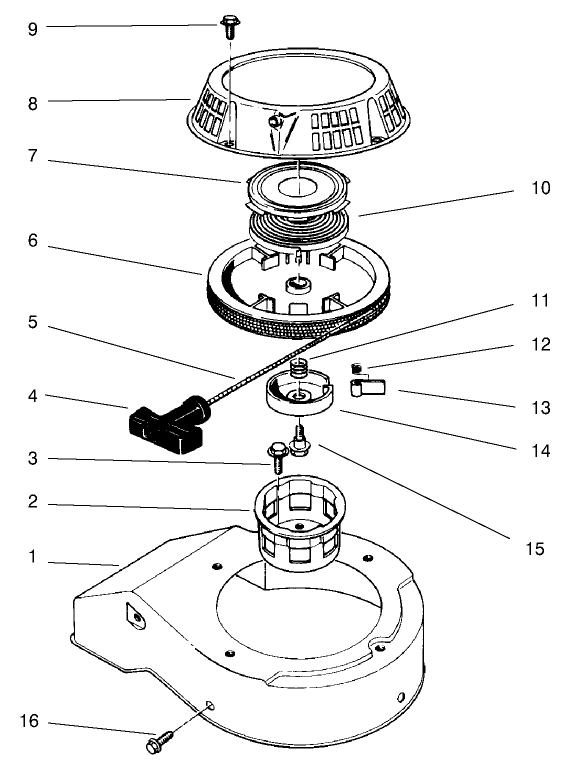 9
8
7
10
6
11
5
12
4
13
14
3
2
15
1
16