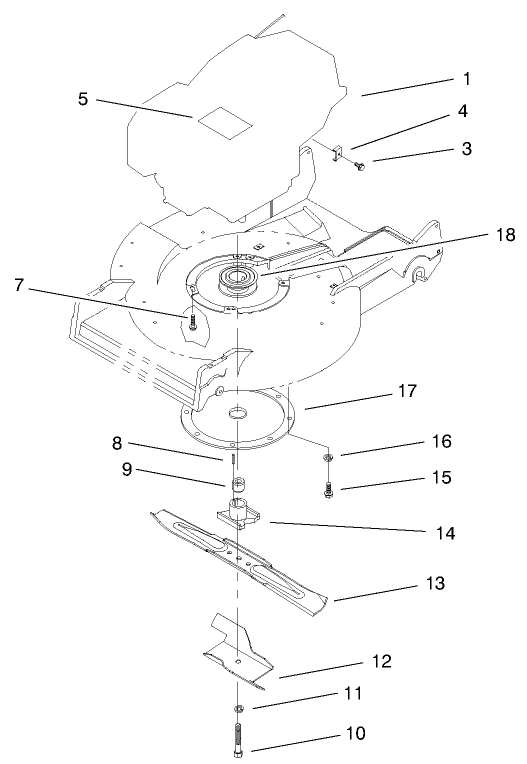 1
5
4
3
18
7
17
8
16
9
15
14
13
12
11
10